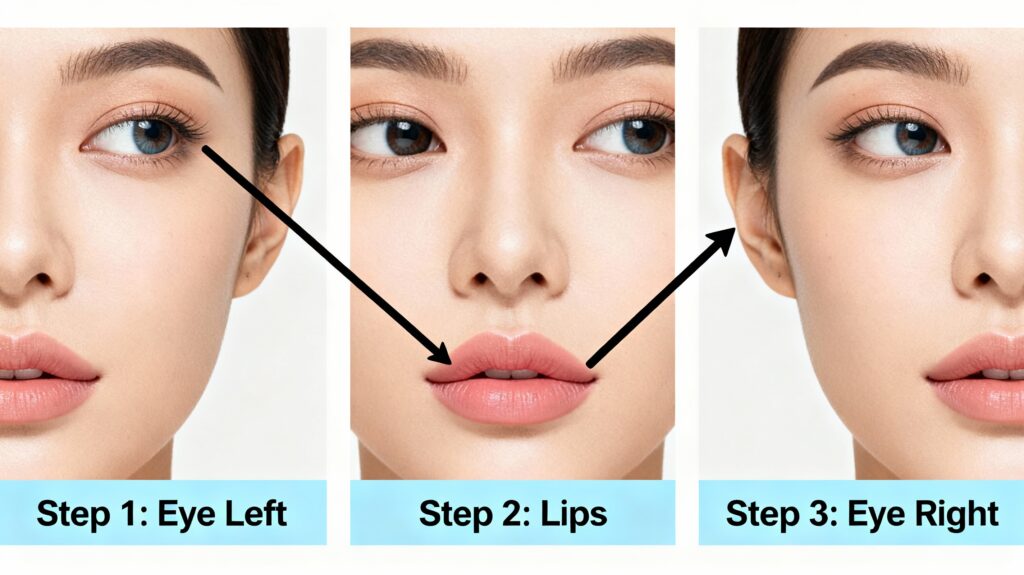 Step 1: Eye Left

Step 2: Lips

Step 3: Eye Right